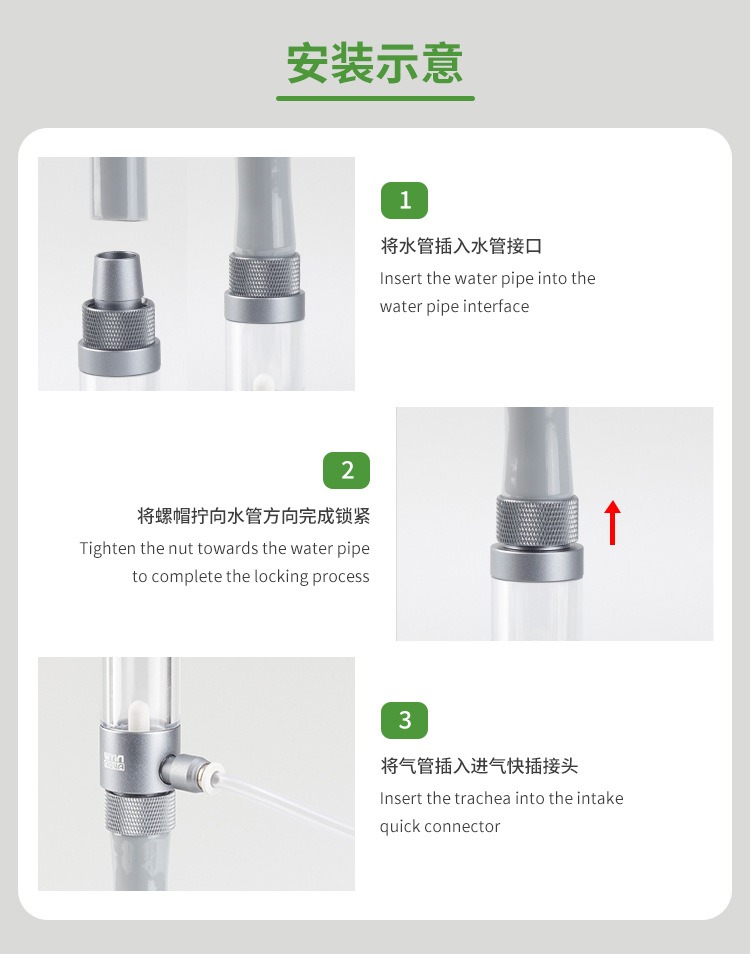 安装示意

1

将水管插入水管接口

Insert the water pipe into the water pipe interface

2

将螺帽拧向水管方向完成锁紧

Tighten the nut towards the water pipe to complete the locking process

3

将气管插入进气快插接头

Insert the trachea into the intake quick connector